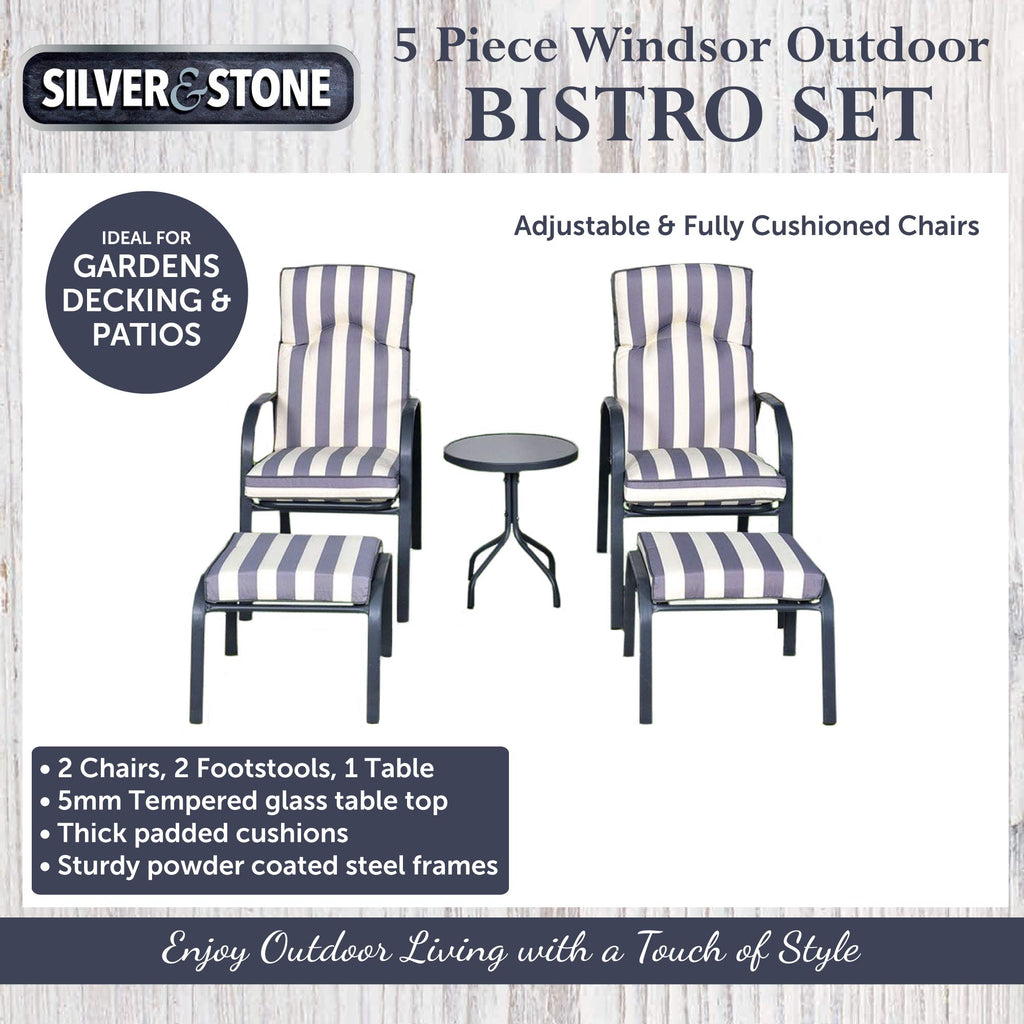 SILVER&STONE

5 Piece Windsor Outdoor
BISTRO SET

IDEAL FOR
GARDENS
DECKING &
PATIOS

Adjustable & Fully Cushioned Chairs

• 2 Chairs, 2 Footstools, 1 Table
• 5mm Tempered glass table top
• Thick padded cushions
• Sturdy powder coated steel frames

Enjoy Outdoor Living with a Touch of Style