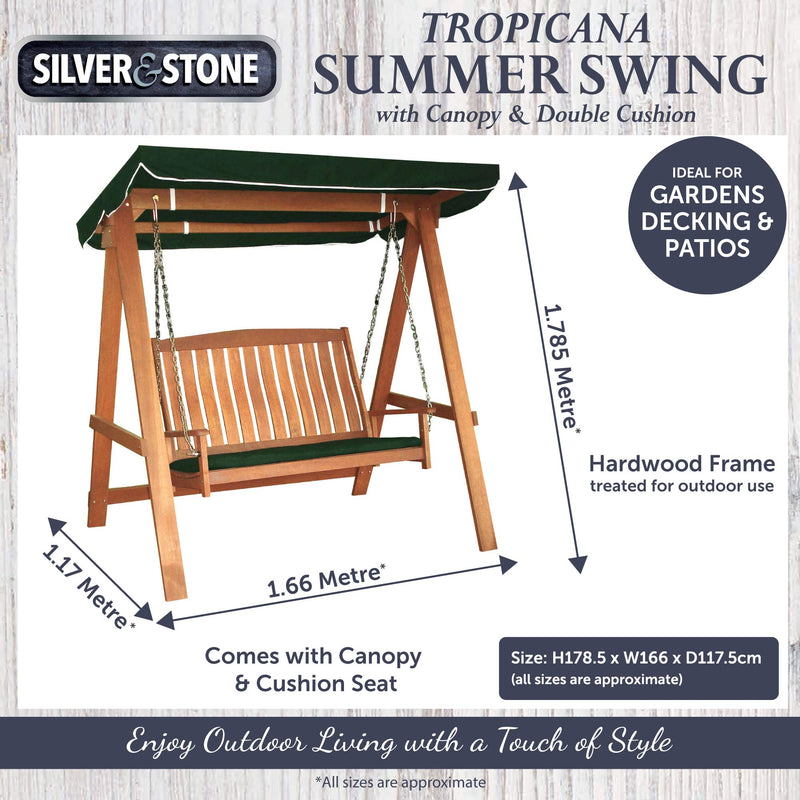 SILVER&STONE

TROPICANA
SUMMER SWING
with Canopy & Double Cushion

IDEAL FOR
GARDENS
DECKING &
PATIOS

1.785 Metre*

Hardwood Frame
treated for outdoor use

1.17 Metre*

1.66 Metre*

Comes with Canopy
& Cushion Seat

Size: H178.5 x W166 x D117.5cm
(all sizes are approximate)

Enjoy Outdoor Living with a Touch of Style

*All sizes are approximate